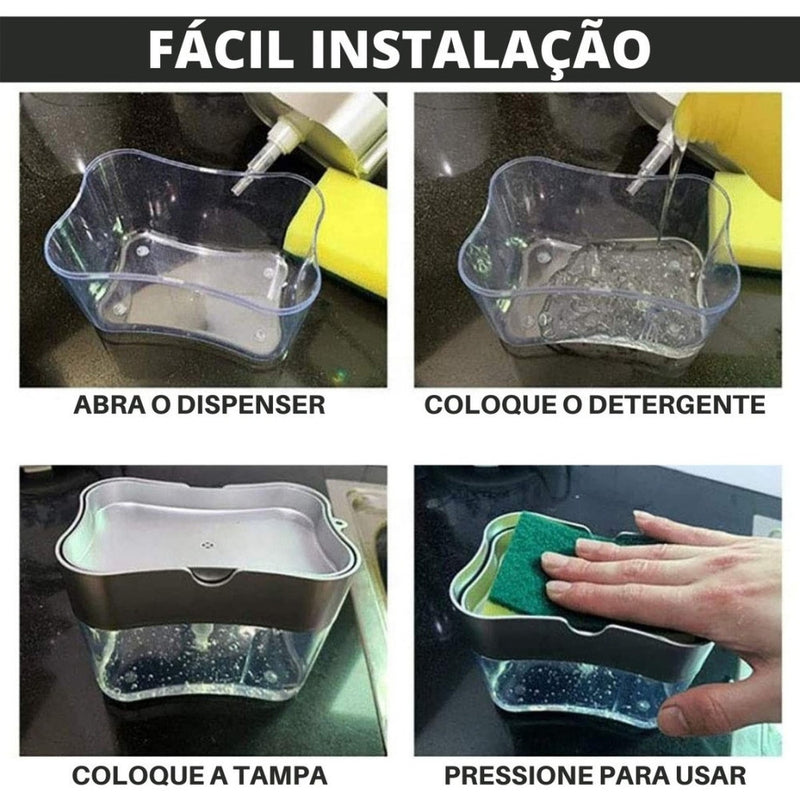 FÁCIL INSTALAÇÃO

ABRA O DISPENSER

COLOQUE O DETERGENTE

COLOQUE A TAMPA

PRESSIONE PARA USAR